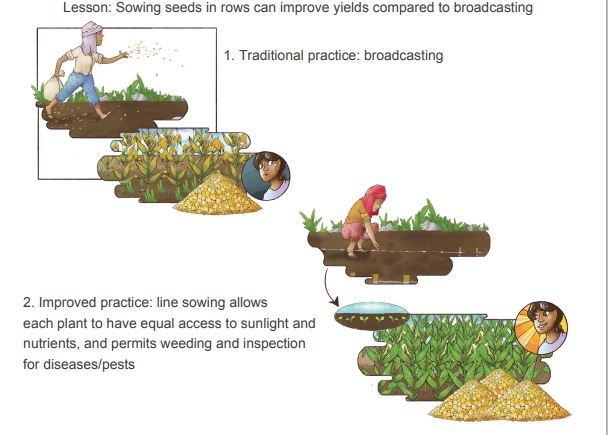 Lesson: Sowing seeds in rows can improve yields compared to broadcasting

1. Traditional practice: broadcasting

2. Improved practice: line sowing allows each plant to have equal access to sunlight and nutrients, and permits weeding and inspection for diseases/pests